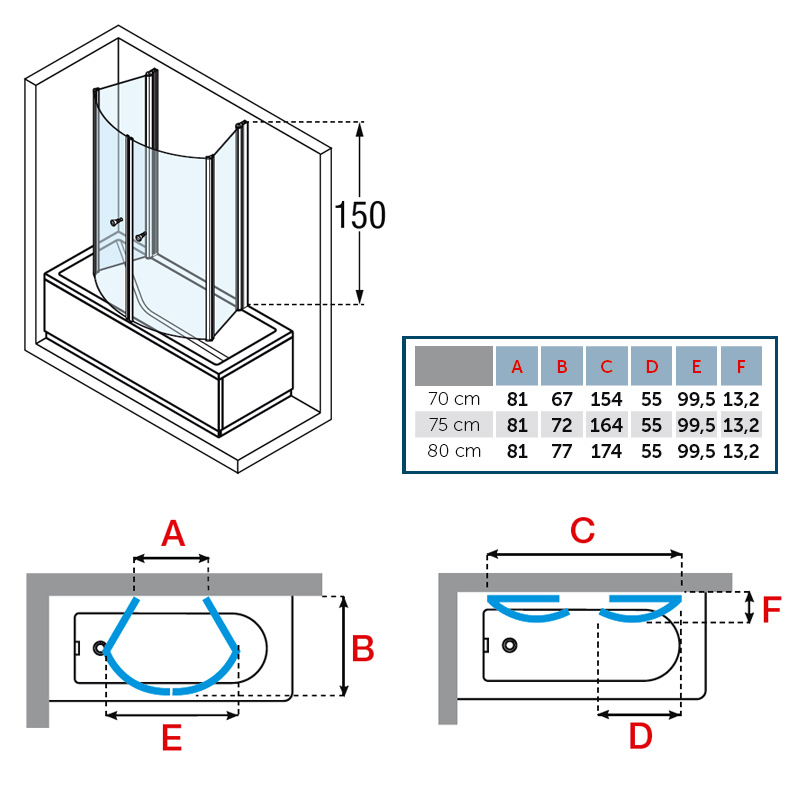 150

|  | A | B | C | D | E | F |
|---|---|---|---|---|---|---|
| 70 cm | 81 | 67 | 154 | 55 | 99,5 | 13,2 |
| 75 cm | 81 | 72 | 164 | 55 | 99,5 | 13,2 |
| 80 cm | 81 | 77 | 174 | 55 | 99,5 | 13,2 |

A
B
E

C
F
D